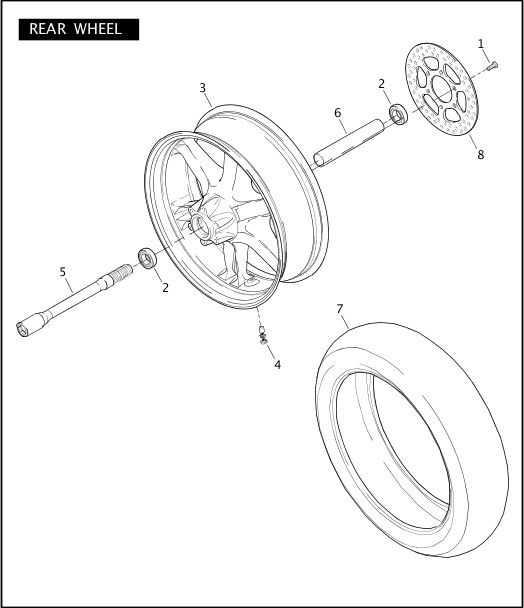 REAR WHEEL

1
2
3
6
8
5
2
4
7