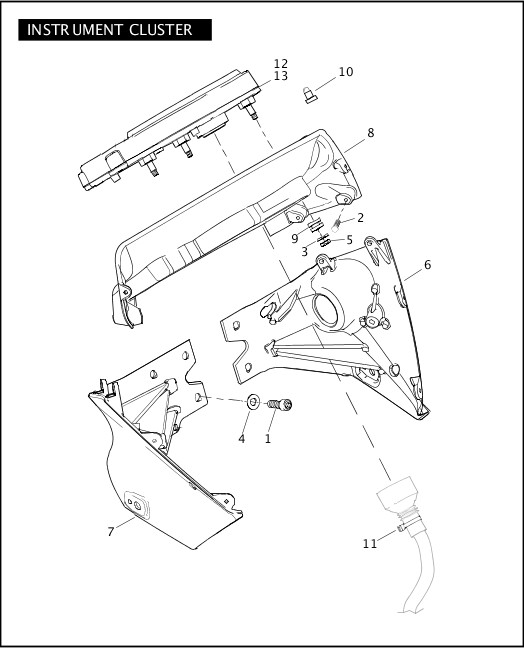 INSTRUMENT CLUSTER

12
13
10
8
2
9
5
3
6
4
1
7
11