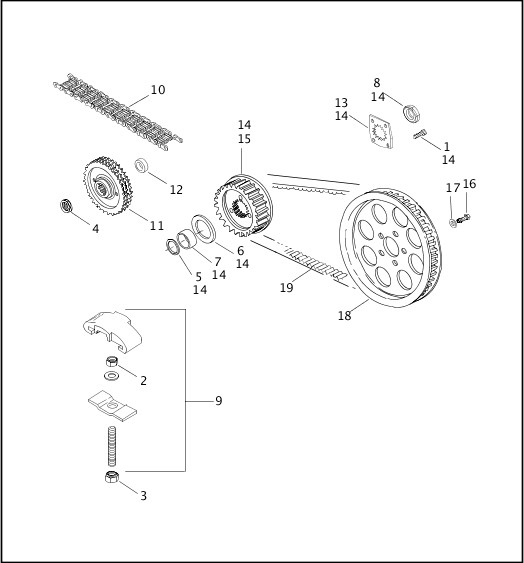 10
8
14
13
14
14
15
1
14
12
17
16
4
11
6
14
7
14
5
14
19
18
2
9
3